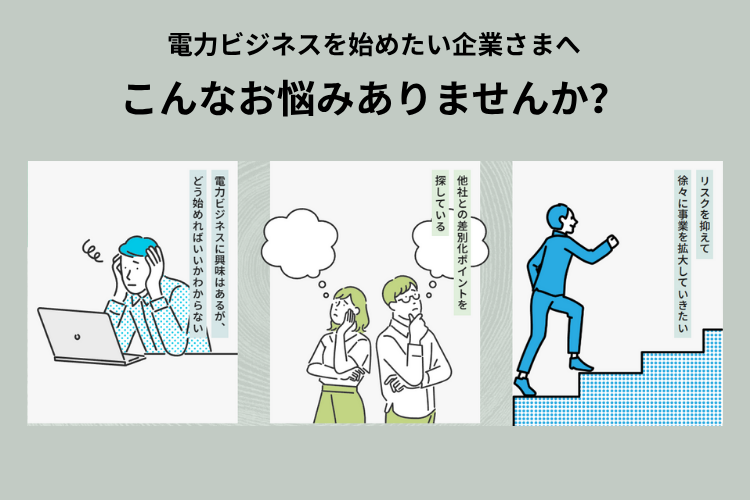 電力ビジネスを始めたい企業さまへ

こんなお悩みありませんか?

電力ビジネスに興味はあるが、どう始めればいいかわからない

他社との差別化ポイントを探している

リスクを抑えて徐々に事業を拡大していきたい