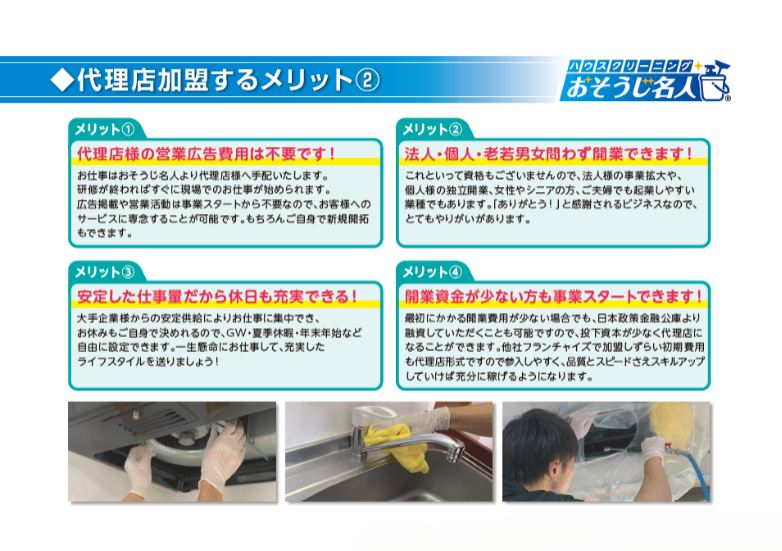 ◆代理店加盟するメリット②

ハウスクリーニング
おそうじ名人

メリット①
代理店様の営業広告費用は不要です！
お仕事はおそうじ名人より代理店様へ手配いたします。研修が終わればすぐに現場でのお仕事が始められます。広告掲載や営業活動は事業スタートから不要なので、お客様へのサービスに専念することが可能です。もちろんご自身で新規開拓もできます。

メリット②
法人・個人・老若男女問わず開業できます！
これといって資格もございませんので、法人様の事業拡大や、個人様の独立開業、女性やシニアの方、ご夫婦でも起業しやすい業種でもあります。「ありがとう！」と感謝されるビジネスなので、とてもやりがいがあります。

メリット③
安定した仕事量だから休日も充実できる！
大手企業様からの安定供給によりお仕事に集中でき、お休みもご自身で決めれるので、GW・夏季休暇・年末年始など自由に設定できます。一生懸命にお仕事して、充実したライフスタイルを送りましょう！

メリット④
開業資金が少ない方も事業スタートできます！
最初にかかる開業費用が少ない場合でも、日本政策金融公庫より融資していただくことも可能ですので、投下資本が少なく代理店になることができます。他社フランチャイズで加盟しずらい初期費用も代理店形式ですので参入しやすく、品質とスピードさえスキルアップしていけば充分に稼げるようになります。