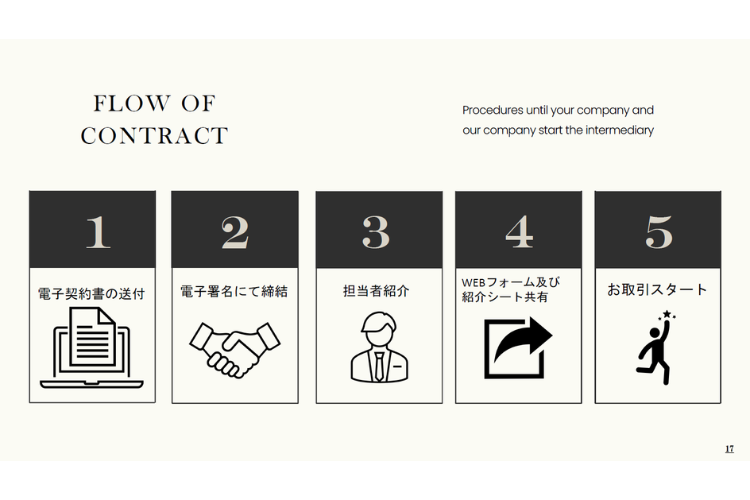 FLOW OF CONTRACT

Procedures until your company and our company start the intermediary

1

電子契約書の送付

2

電子署名にて締結

3

担当者紹介

4

WEBフォーム及び紹介シート共有

5

お取引スタート

17